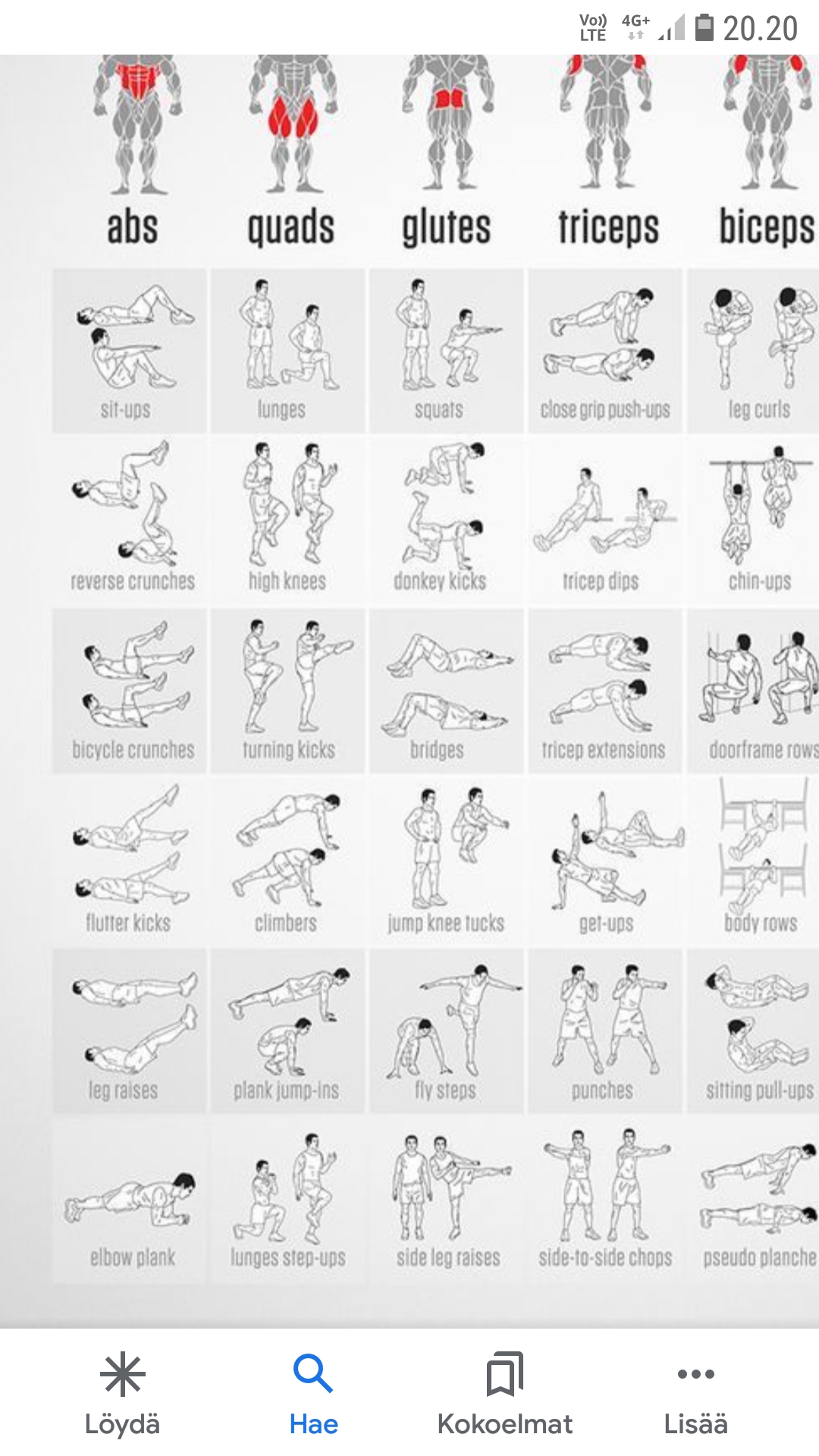 Vo)) LTE 4G+ 20.20

| abs | quads | glutes | triceps | biceps |
|---|---|---|---|---|
| sit-ups | lunges | squats | close grip push-ups | leg curls |
| reverse crunches | high knees | donkey kicks | tricep dips | chin-ups |
| bicycle crunches | turning kicks | bridges | tricep extensions | doorframe rows |
| flutter kicks | climbers | jump knee tucks | get-ups | body rows |
| leg raises | plank jump-ins | fly steps | punches | sitting pull-ups |
| elbow plank | lunges step-ups | side leg raises | side-to-side chops | pseudo planche |

Löydä
Hae
Kokoelmat
Lisää